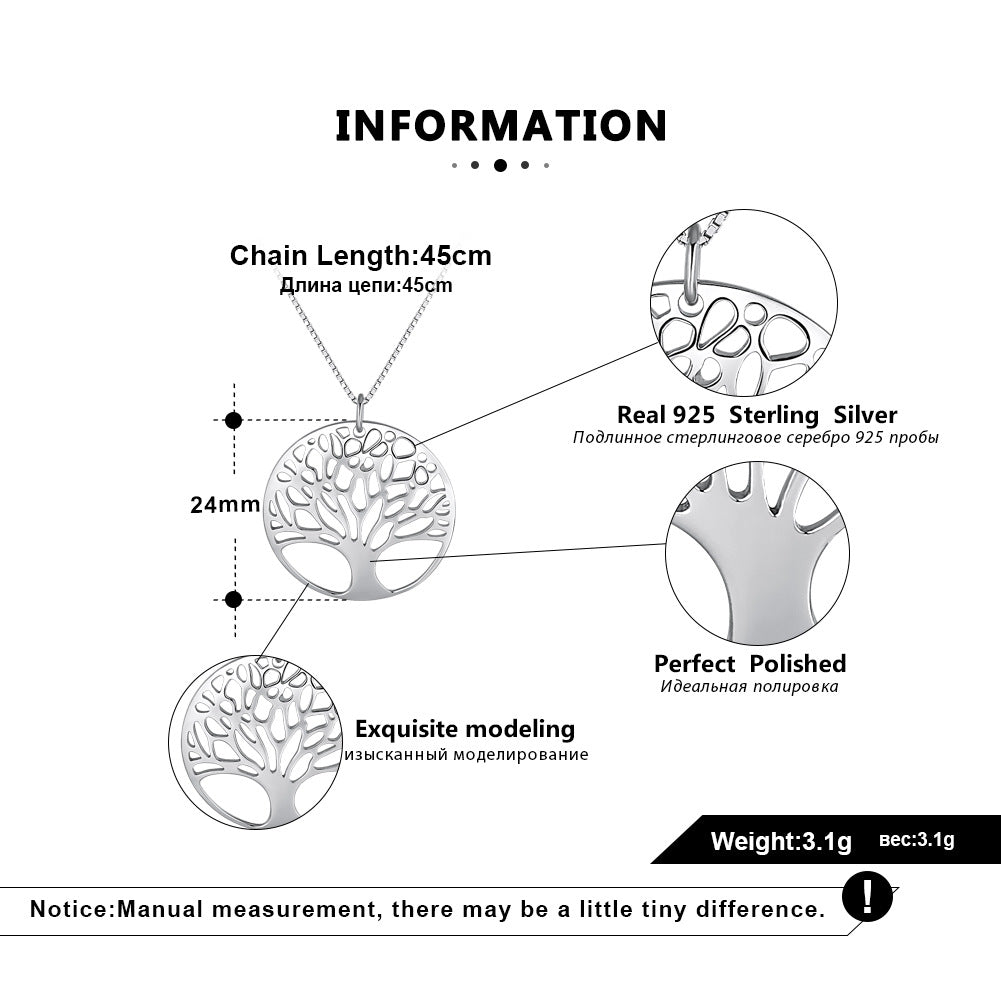 INFORMATION

Chain Length:45cm
Длина цепи:45cm

24mm

Real 925 Sterling Silver
Подлинное стерлинговое серебро 925 пробы

Perfect Polished
Идеальная полировка

Exquisite modeling
изысканный моделирование

Weight:3.1g вес:3.1g

Notice:Manual measurement, there may be a little tiny difference.

!