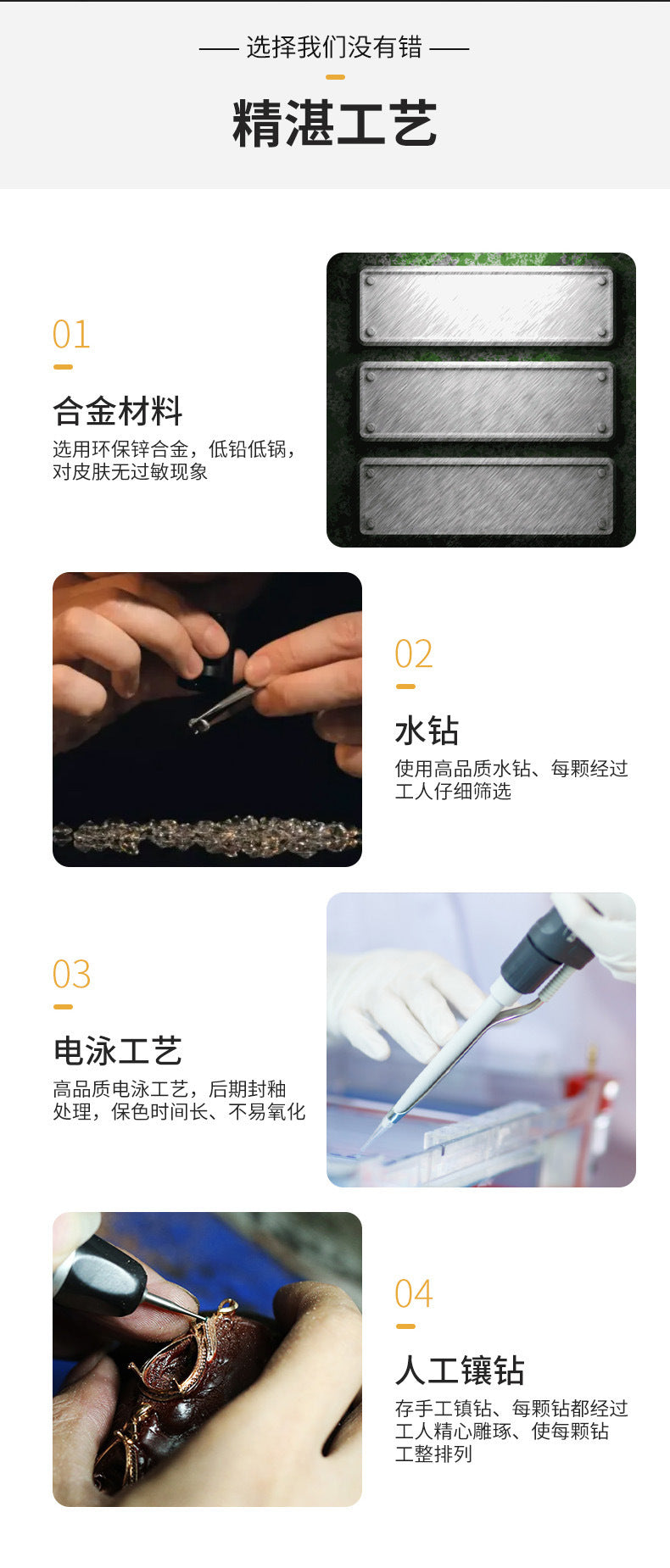 —— 选择我们没有错 ——

精湛工艺

01

合金材料

选用环保锌合金，低铅低镉，对皮肤无过敏现象

02

水钻

使用高品质水钻、每颗经过工人仔细筛选

03

电泳工艺

高品质电泳工艺，后期封釉处理，保色时间长、不易氧化

04

人工镶钻

存手工镇钻、每颗钻都经过工人精心雕琢、使每颗钻工整排列